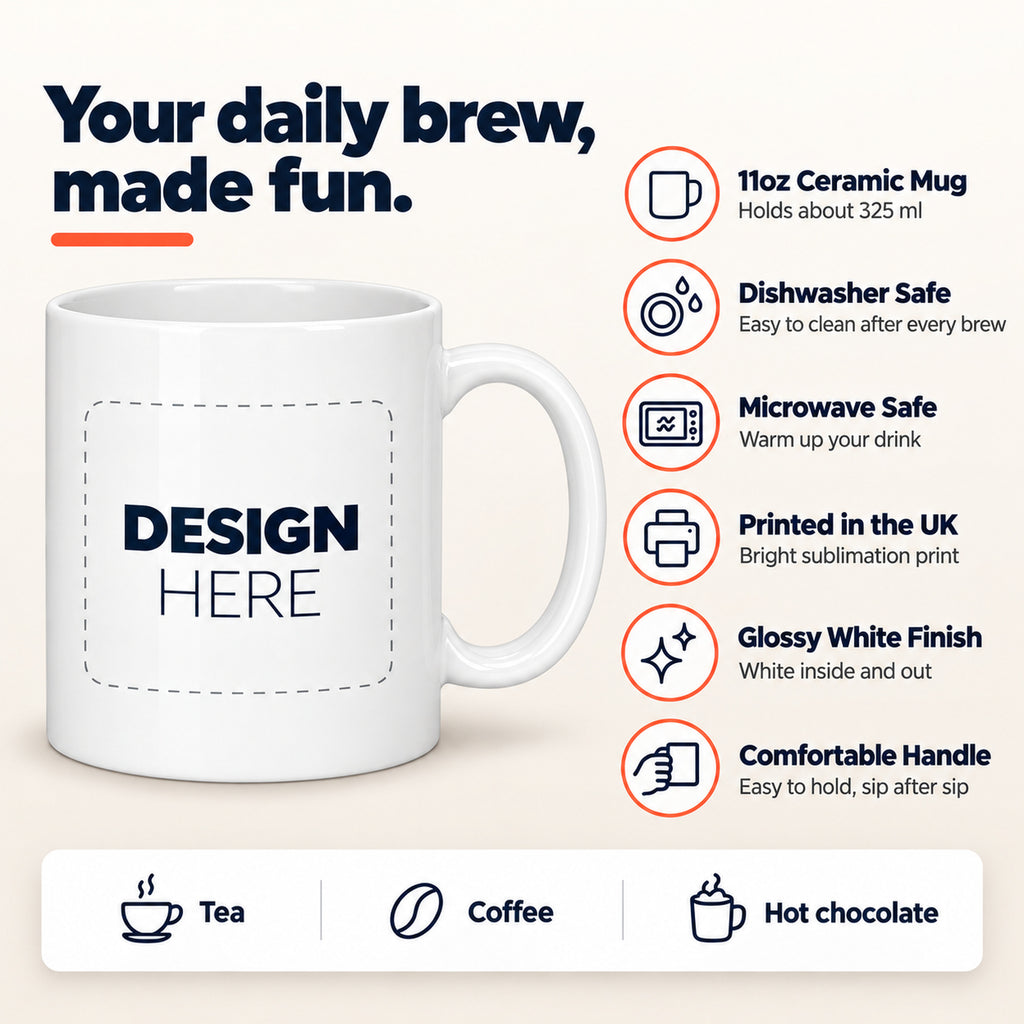 Your daily brew, made fun.

DESIGN
HERE

11oz Ceramic Mug
Holds about 325 ml

Dishwasher Safe
Easy to clean after every brew

Microwave Safe
Warm up your drink

Printed in the UK
Bright sublimation print

Glossy White Finish
White inside and out

Comfortable Handle
Easy to hold, sip after sip

Tea

Coffee

Hot chocolate